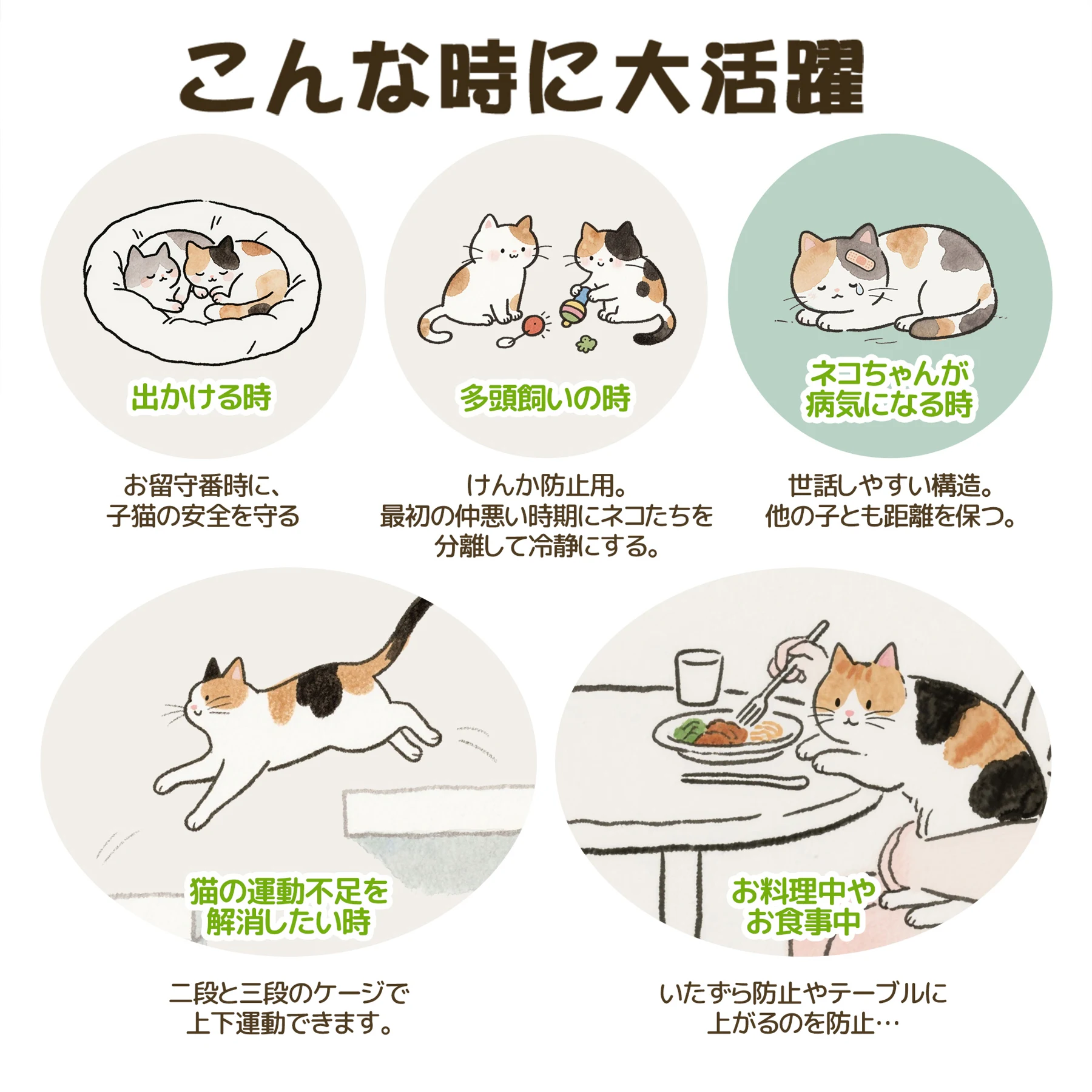 こんな時に大活躍

出かける時

お留守番時に、
子猫の安全を守る

多頭飼いの時

けんか防止用。
最初の仲悪い時期にネコたちを
分離して冷静にする。

ネコちゃんが
病気になる時

世話しやすい構造。
他の子とも距離を保つ。

猫の運動不足を
解消したい時

二段と三段のケージで
上下運動できます。

お料理中や
お食事中

いたずら防止やテーブルに
上がるのを防止…