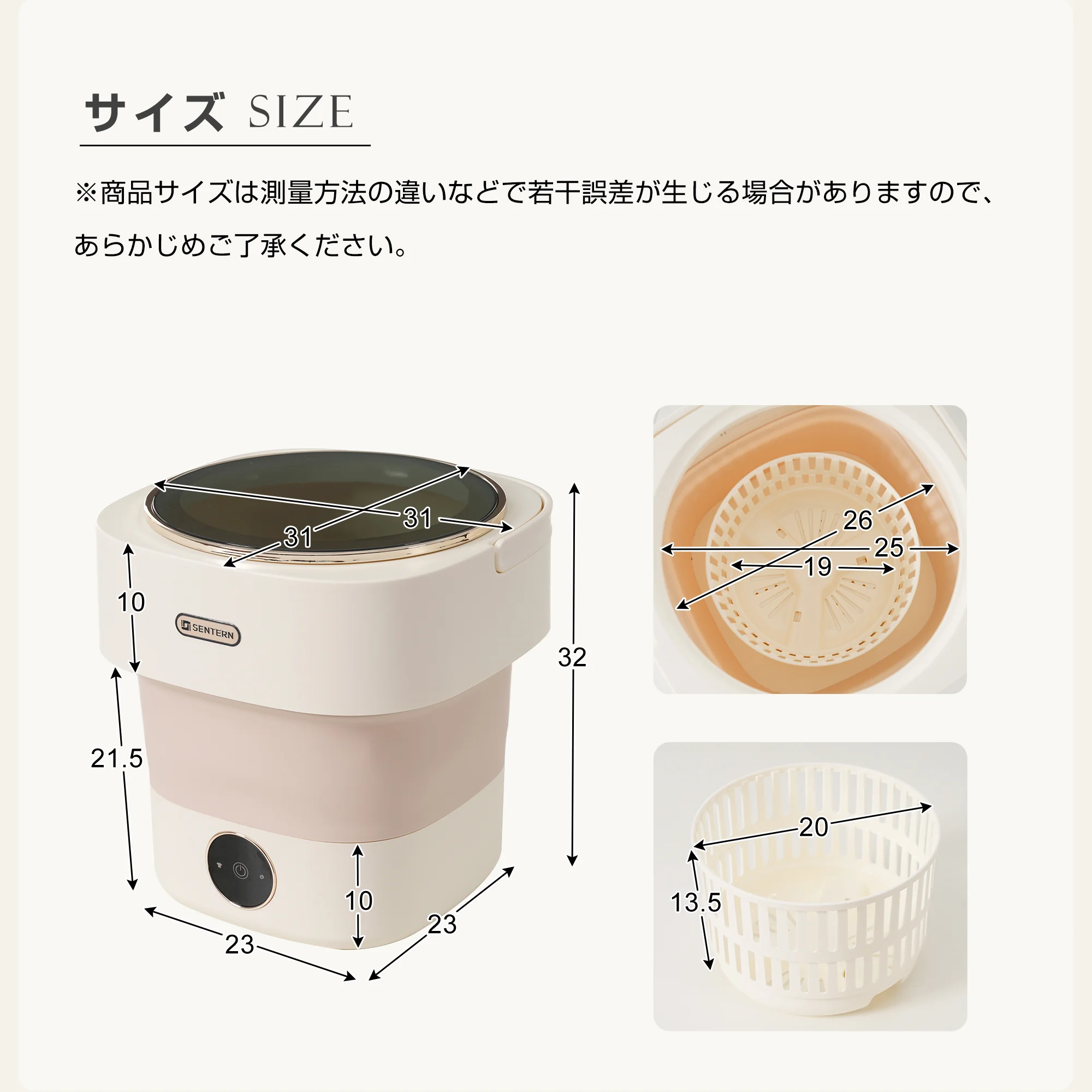 サイズ SIZE

※商品サイズは測量方法の違いなどで若干誤差が生じる場合がありますので、あらかじめご了承ください。

31
31
10
SENTERN
32
21.5
10
23
23

26
25
19

20
13.5